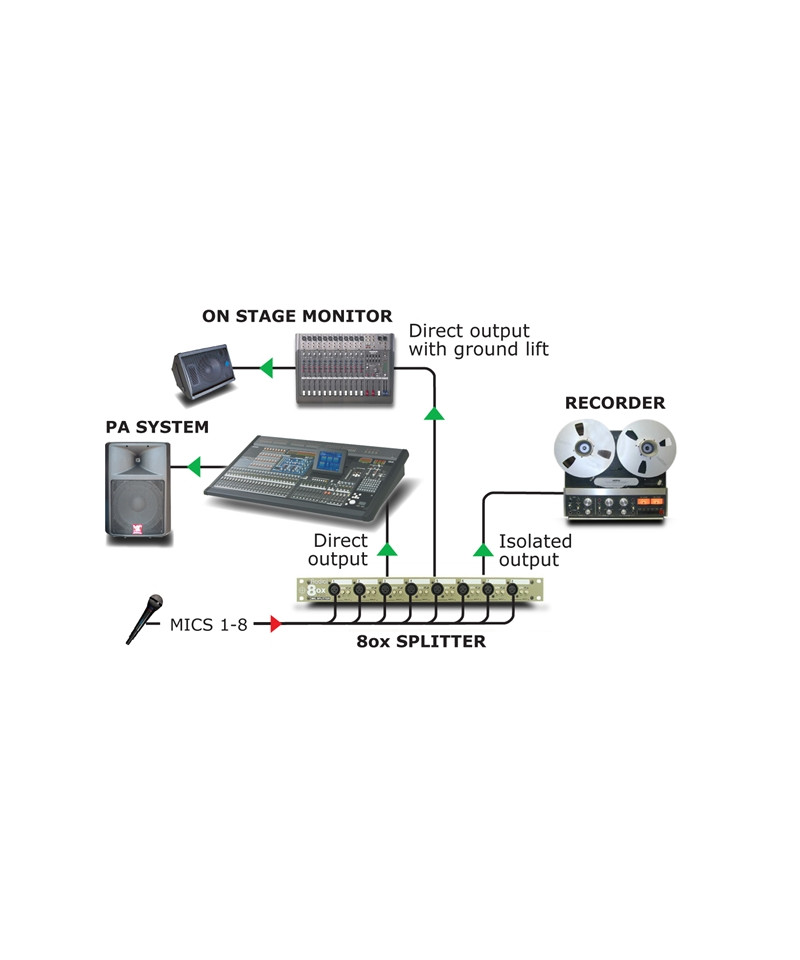 ON STAGE MONITOR

Direct output with ground lift

RECORDER

PA SYSTEM

Direct output

Isolated output

8ox

MICS 1-8

8ox SPLITTER