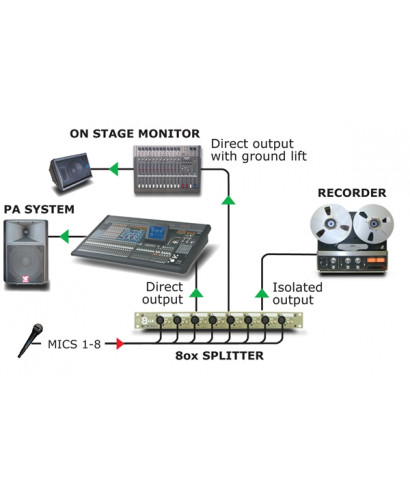 ON STAGE MONITOR

Direct output with ground lift

RECORDER

PA SYSTEM

Direct output

Isolated output

8ox

MICS 1-8

8ox SPLITTER